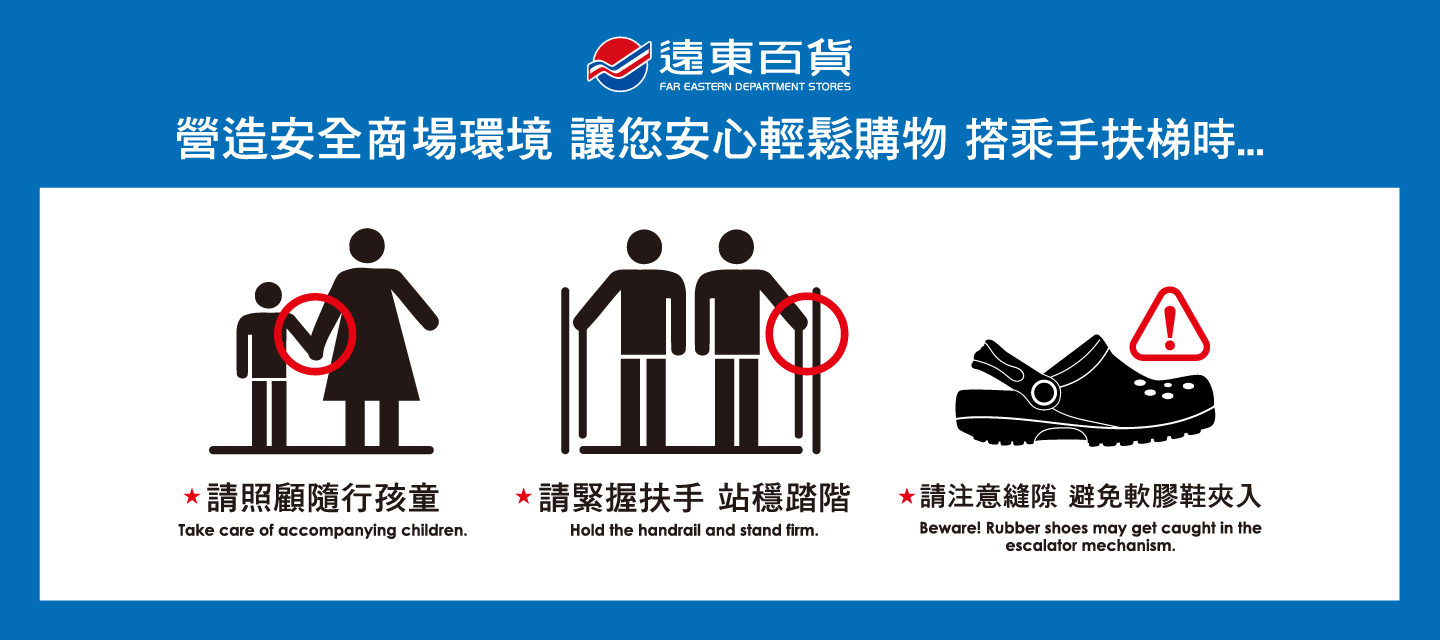 遠東百貨
FAR EASTERN DEPARTMENT STORES

營造安全商場環境 讓您安心輕鬆購物 搭乘手扶梯時...

★請照顧隨行孩童
Take care of accompanying children.

★請緊握扶手 站穩踏階
Hold the handrail and stand firm.

★請注意縫隙 避免軟膠鞋夾入
Beware! Rubber shoes may get caught in the escalator mechanism.